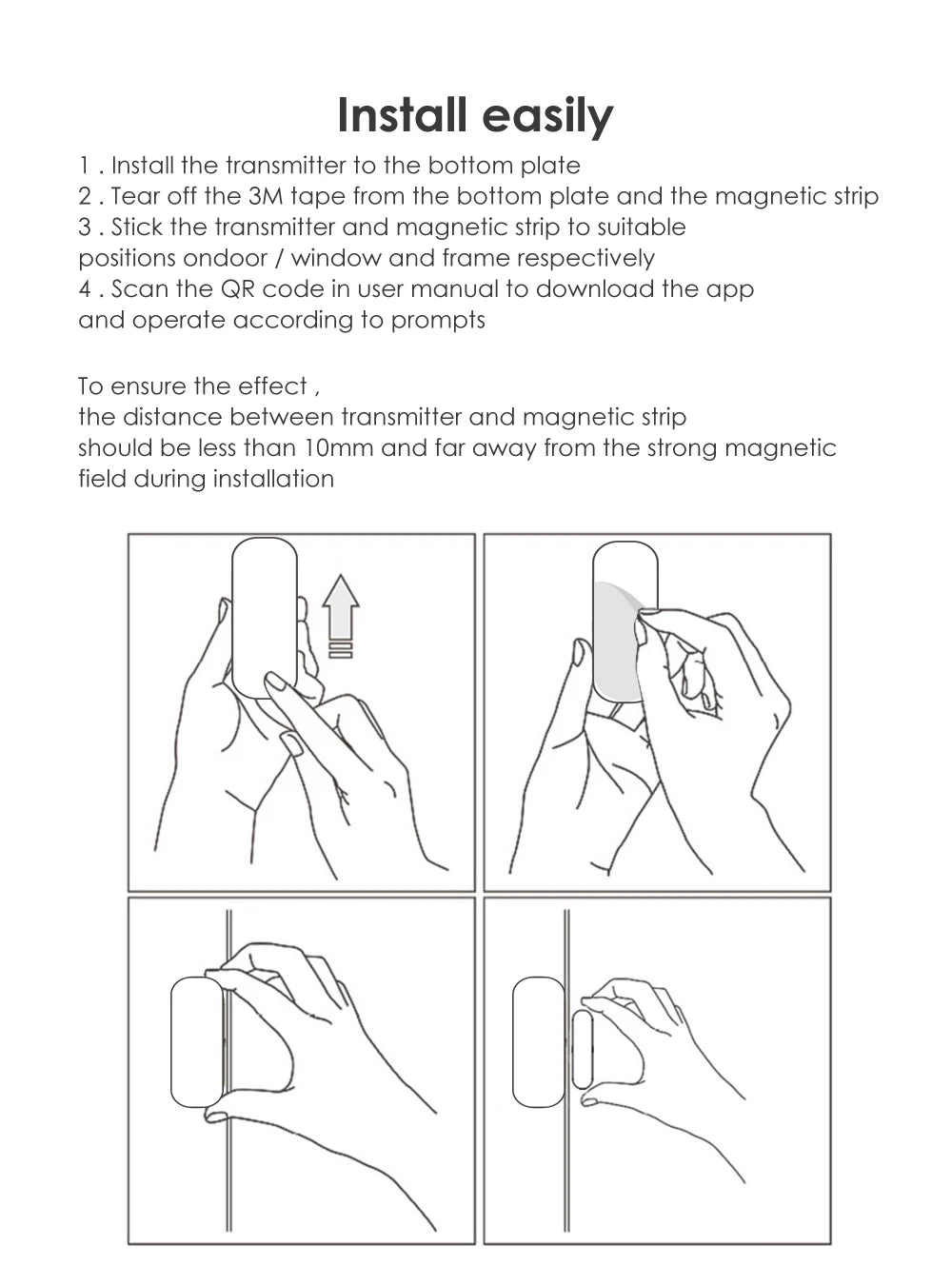 Install easily

1 . Install the transmitter to the bottom plate
2 . Tear off the 3M tape from the bottom plate and the magnetic strip
3 . Stick the transmitter and magnetic strip to suitable positions ondoor / window and frame respectively
4 . Scan the QR code in user manual to download the app and operate according to prompts

To ensure the effect , the distance between transmitter and magnetic strip should be less than 10mm and far away from the strong magnetic field during installation