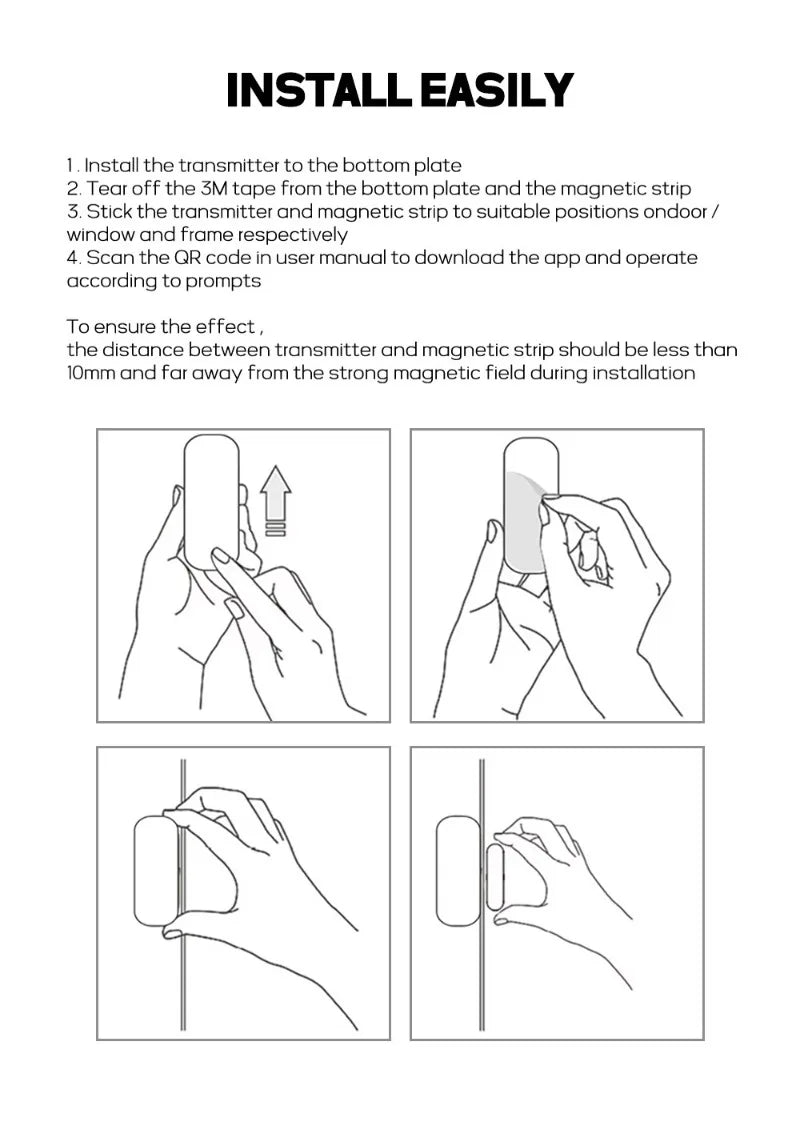 INSTALL EASILY

1. Install the transmitter to the bottom plate
2. Tear off the 3M tape from the bottom plate and the magnetic strip
3. Stick the transmitter and magnetic strip to suitable positions ondoor / window and frame respectively
4. Scan the QR code in user manual to download the app and operate according to prompts

To ensure the effect ,
the distance between transmitter and magnetic strip should be less than 10mm and far away from the strong magnetic field during installation